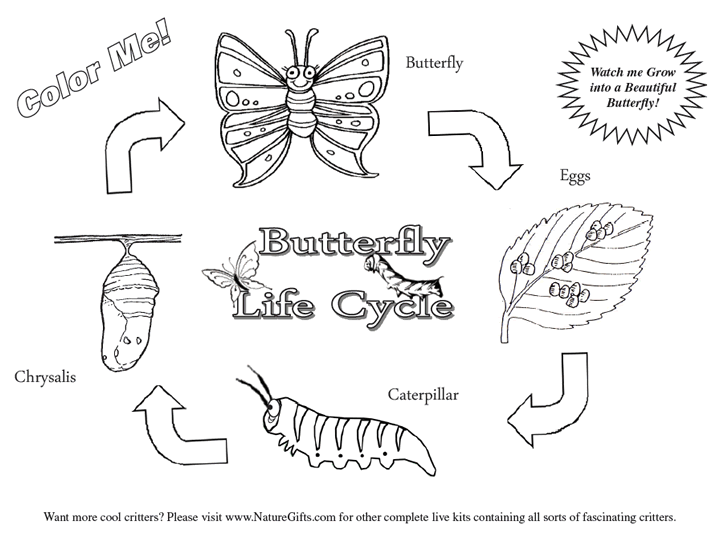 Color Me!

Butterfly

Watch me Grow into a Beautiful Butterfly!

Eggs

Butterfly Life Cycle

Chrysalis

Caterpillar

Want more cool critters? Please visit www.NatureGifts.com for other complete live kits containing all sorts of fascinating critters.